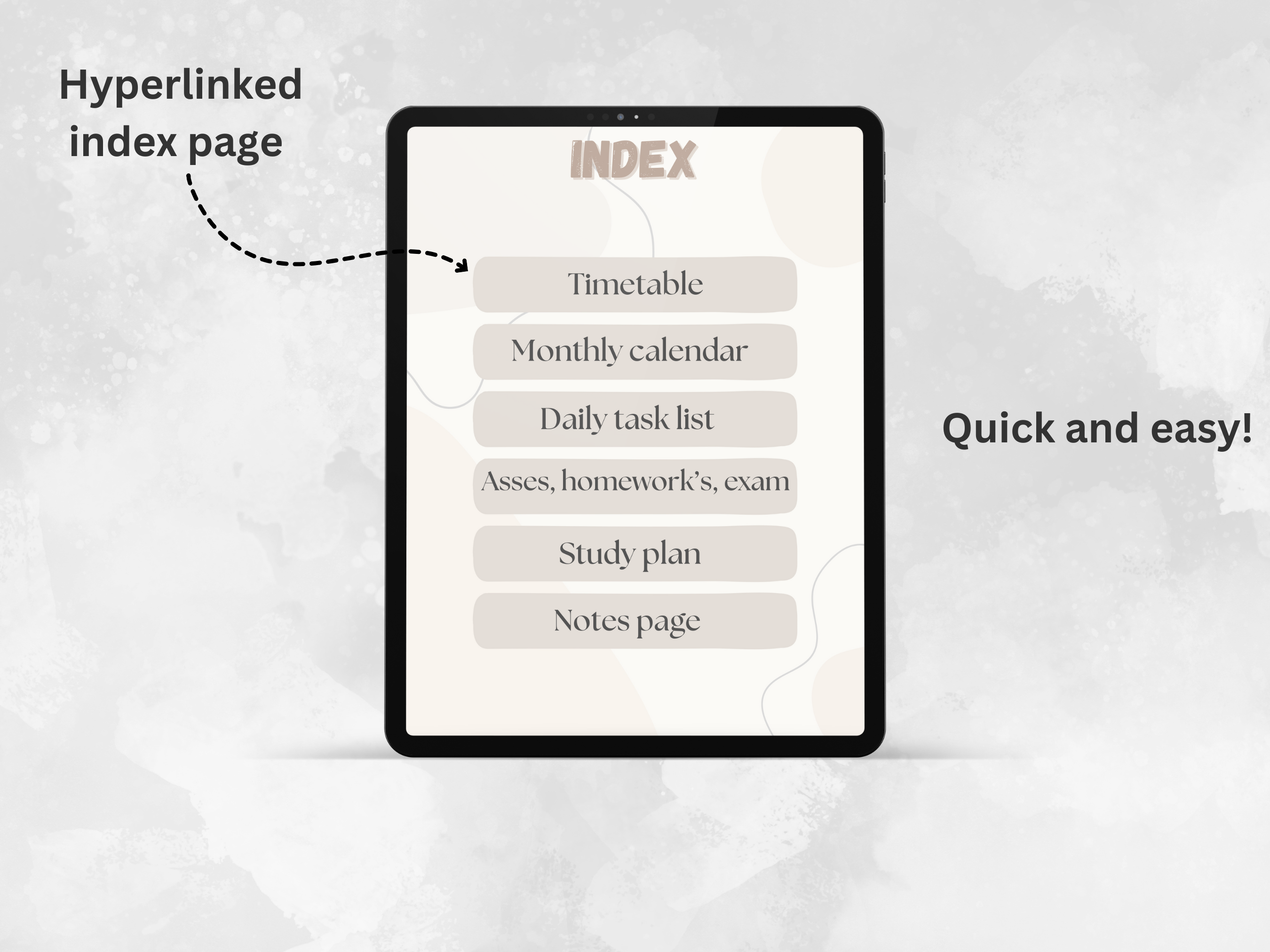 Hyperlinked index page

INDEX

Timetable

Monthly calendar

Daily task list

Asses, homework's, exam

Study plan

Notes page

Quick and easy!